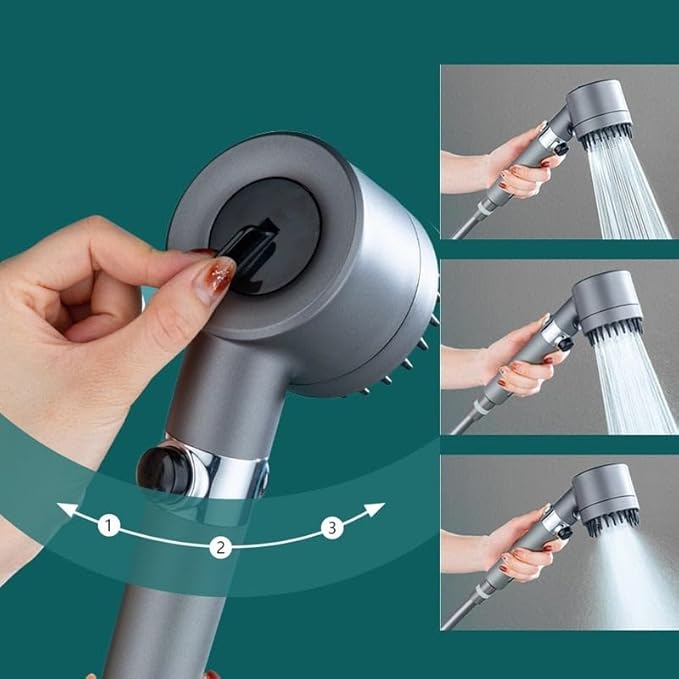 1
2
3