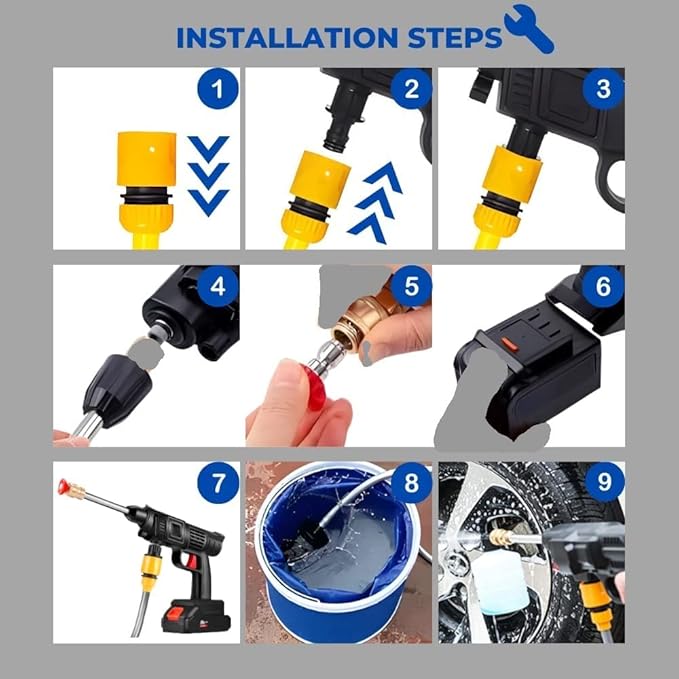 INSTALLATION STEPS

1

2

3

4

5

6

7

8

9